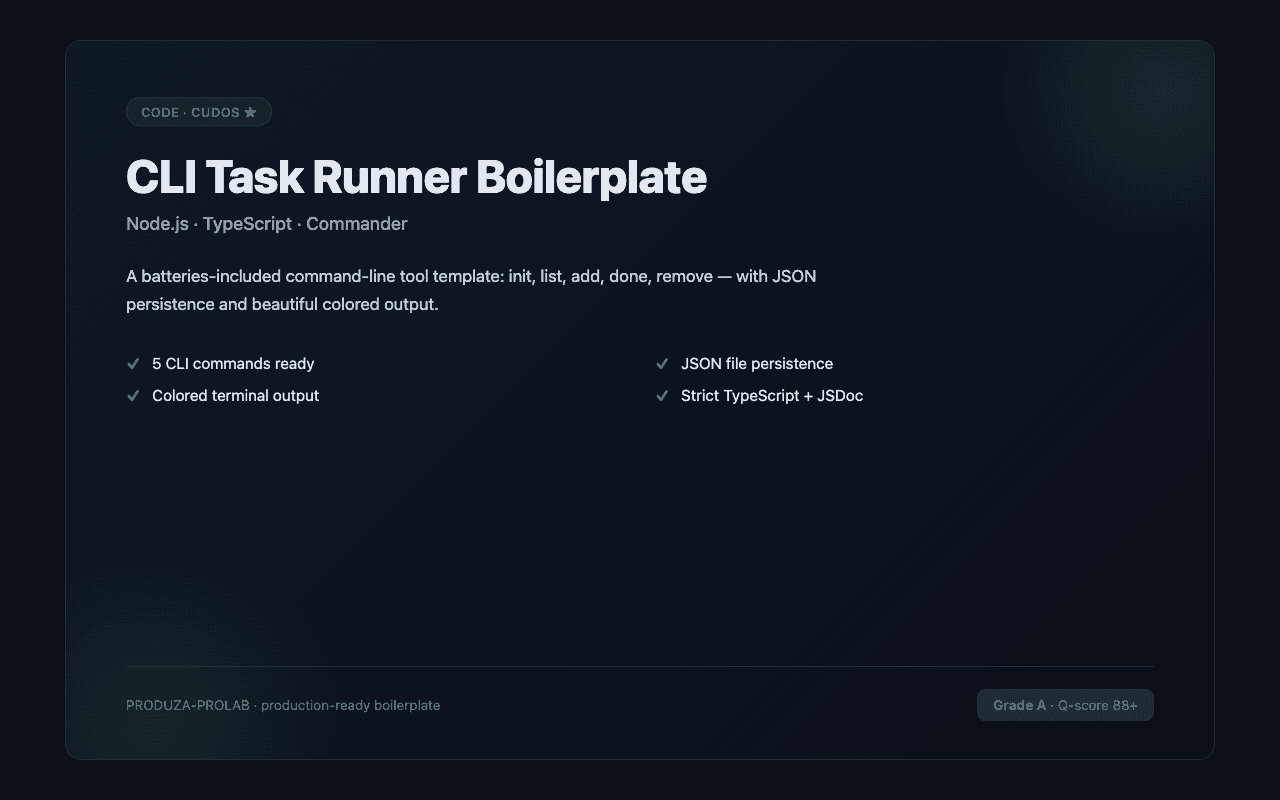 CODE · CUDOS ★

CLI Task Runner Boilerplate

Node.js · TypeScript · Commander

A batteries-included command-line tool template: init, list, add, done, remove — with JSON persistence and beautiful colored output.

✓ 5 CLI commands ready
✓ Colored terminal output

✓ JSON file persistence
✓ Strict TypeScript + JSDoc

PRODUZA-PROLAB · production-ready boilerplate

Grade A · Q-score 88+